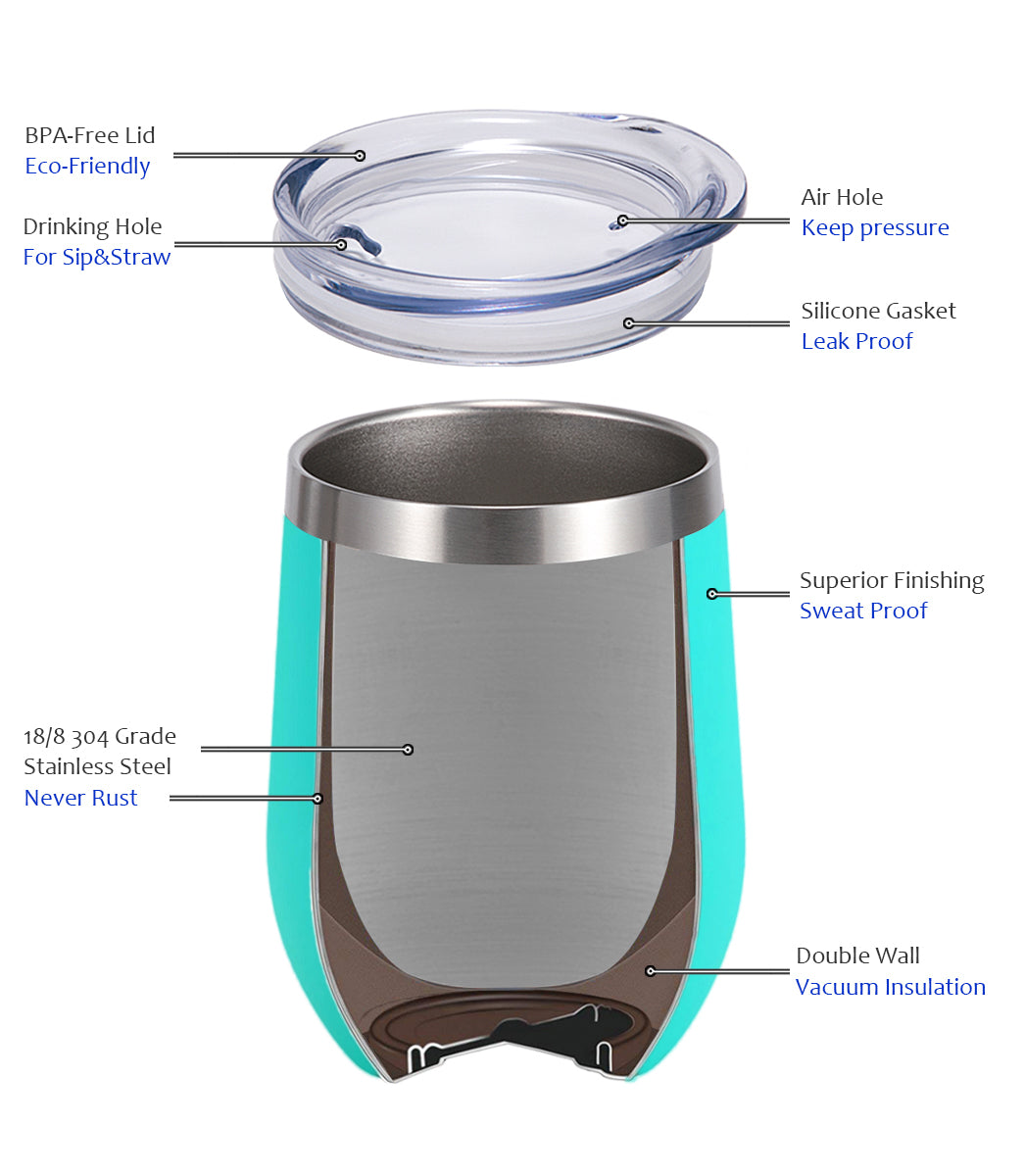 BPA-Free Lid
Eco-Friendly

Drinking Hole
For Sip&Straw

Air Hole
Keep pressure

Silicone Gasket
Leak Proof

Superior Finishing
Sweat Proof

18/8 304 Grade
Stainless Steel
Never Rust

Double Wall
Vacuum Insulation