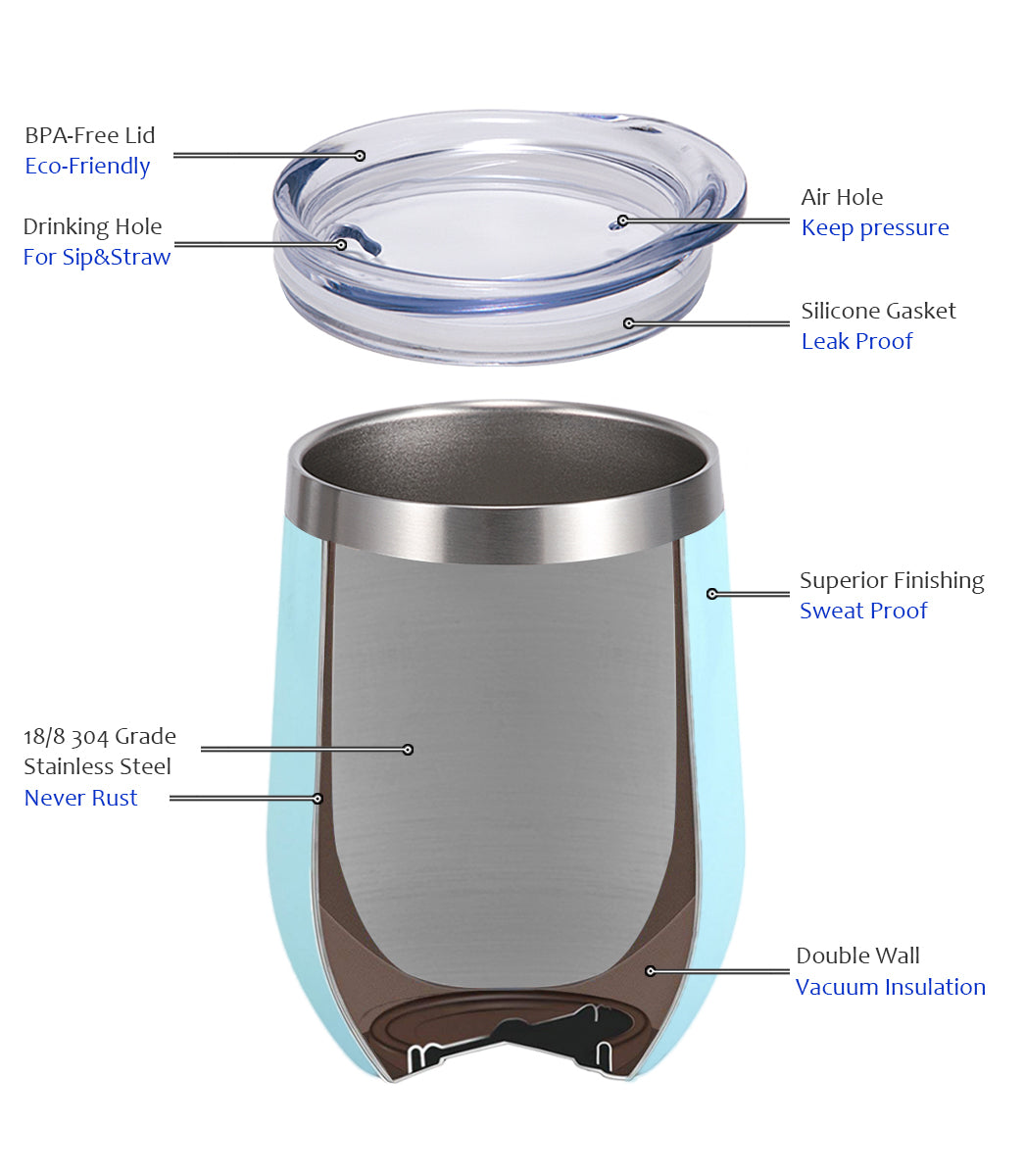 BPA-Free Lid
Eco-Friendly

Drinking Hole
For Sip&Straw

Air Hole
Keep pressure

Silicone Gasket
Leak Proof

Superior Finishing
Sweat Proof

18/8 304 Grade
Stainless Steel
Never Rust

Double Wall
Vacuum Insulation