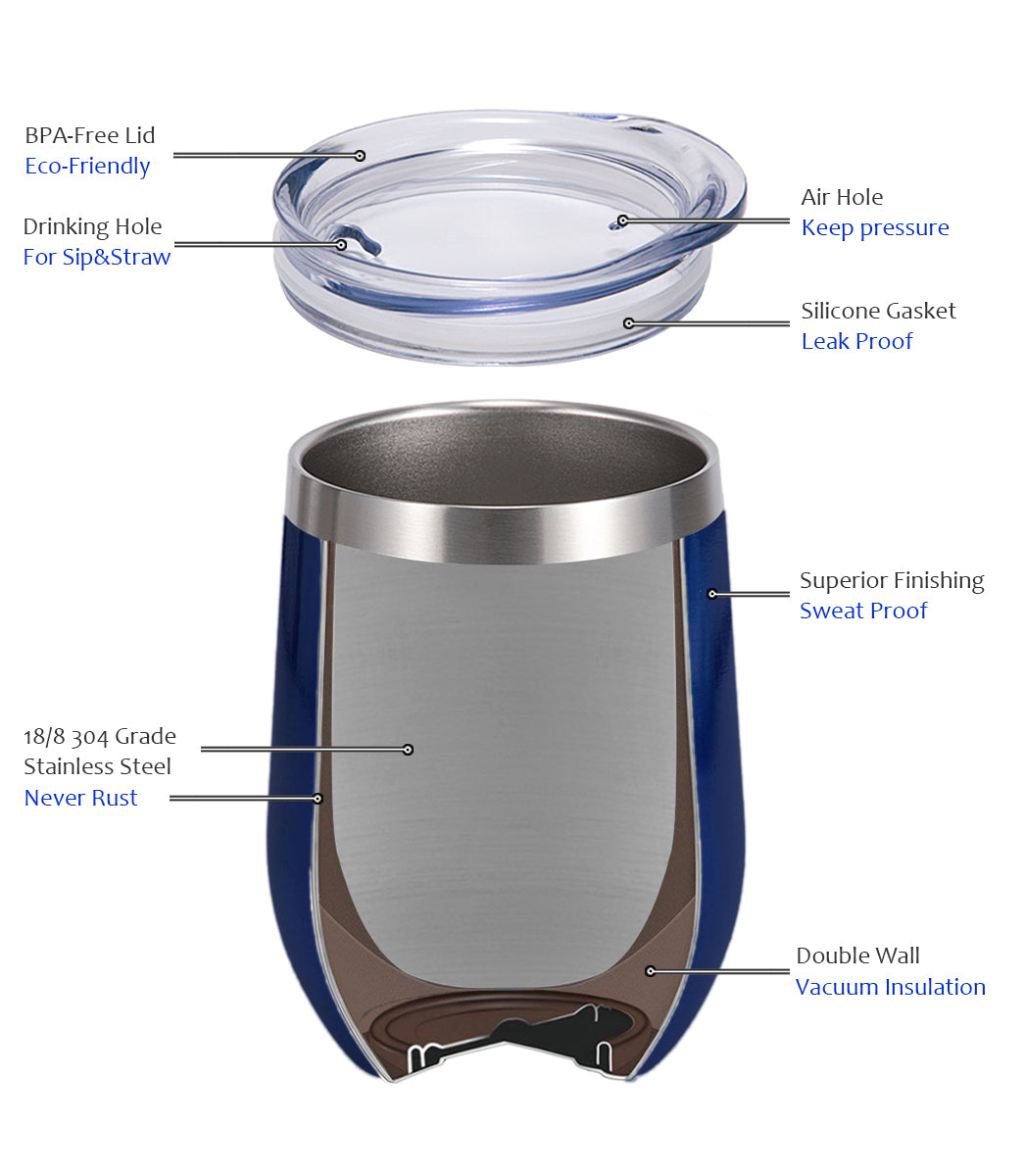 BPA-Free Lid
Eco-Friendly

Drinking Hole
For Sip&Straw

Air Hole
Keep pressure

Silicone Gasket
Leak Proof

Superior Finishing
Sweat Proof

18/8 304 Grade
Stainless Steel
Never Rust

Double Wall
Vacuum Insulation