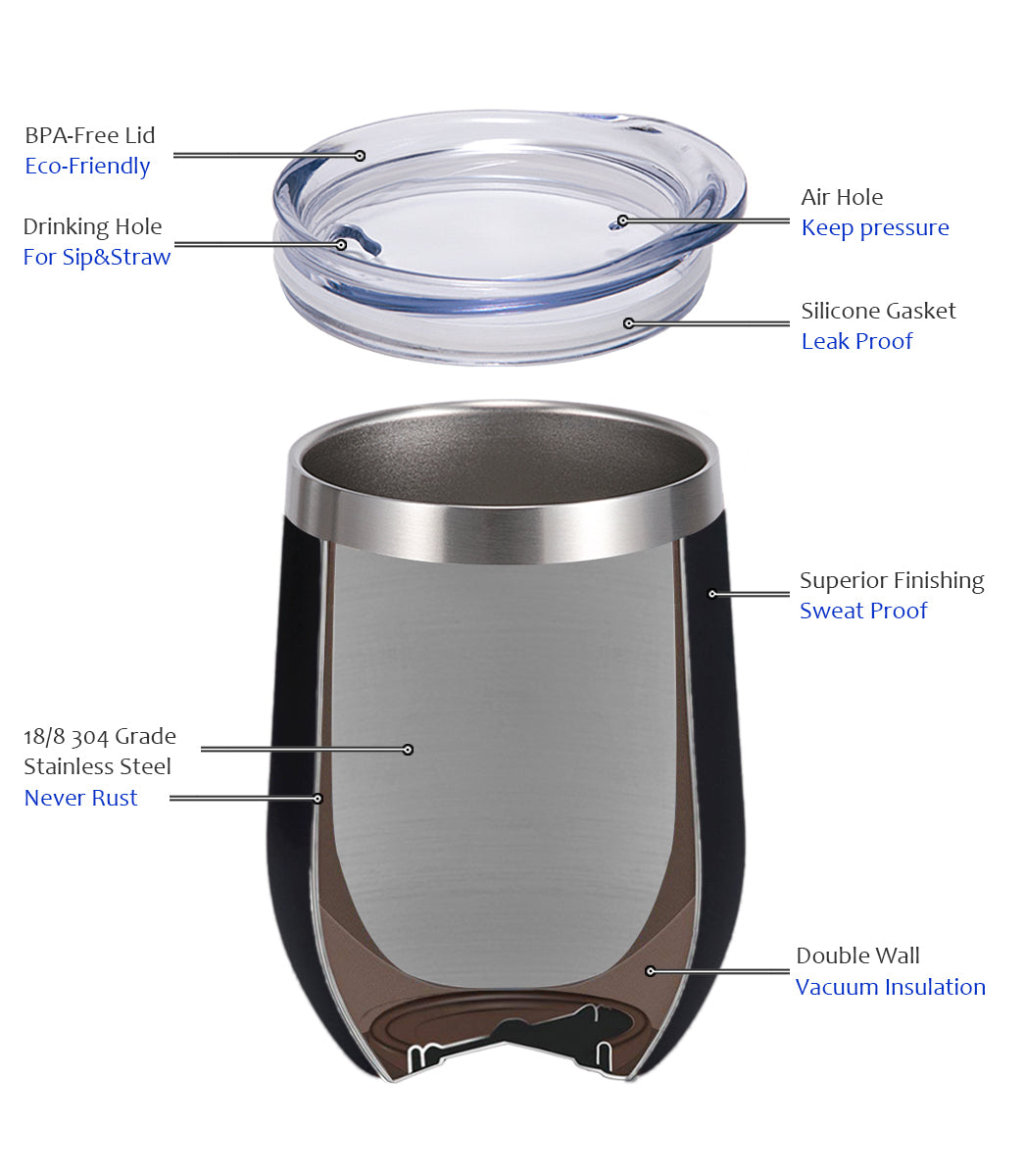 BPA-Free Lid
Eco-Friendly

Drinking Hole
For Sip&Straw

Air Hole
Keep pressure

Silicone Gasket
Leak Proof

Superior Finishing
Sweat Proof

18/8 304 Grade
Stainless Steel
Never Rust

Double Wall
Vacuum Insulation