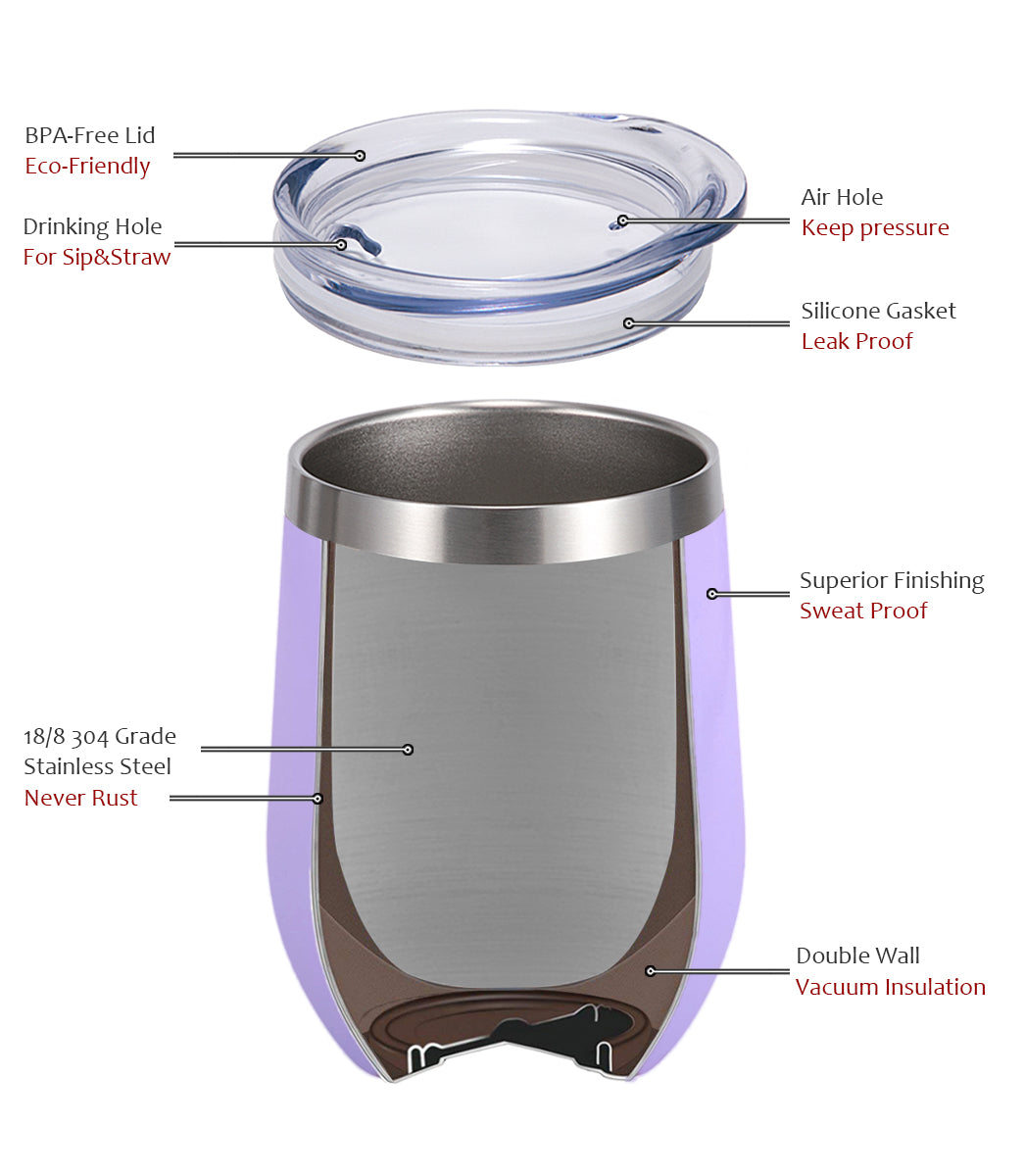 BPA-Free Lid
Eco-Friendly

Drinking Hole
For Sip&Straw

Air Hole
Keep pressure

Silicone Gasket
Leak Proof

Superior Finishing
Sweat Proof

18/8 304 Grade
Stainless Steel
Never Rust

Double Wall
Vacuum Insulation