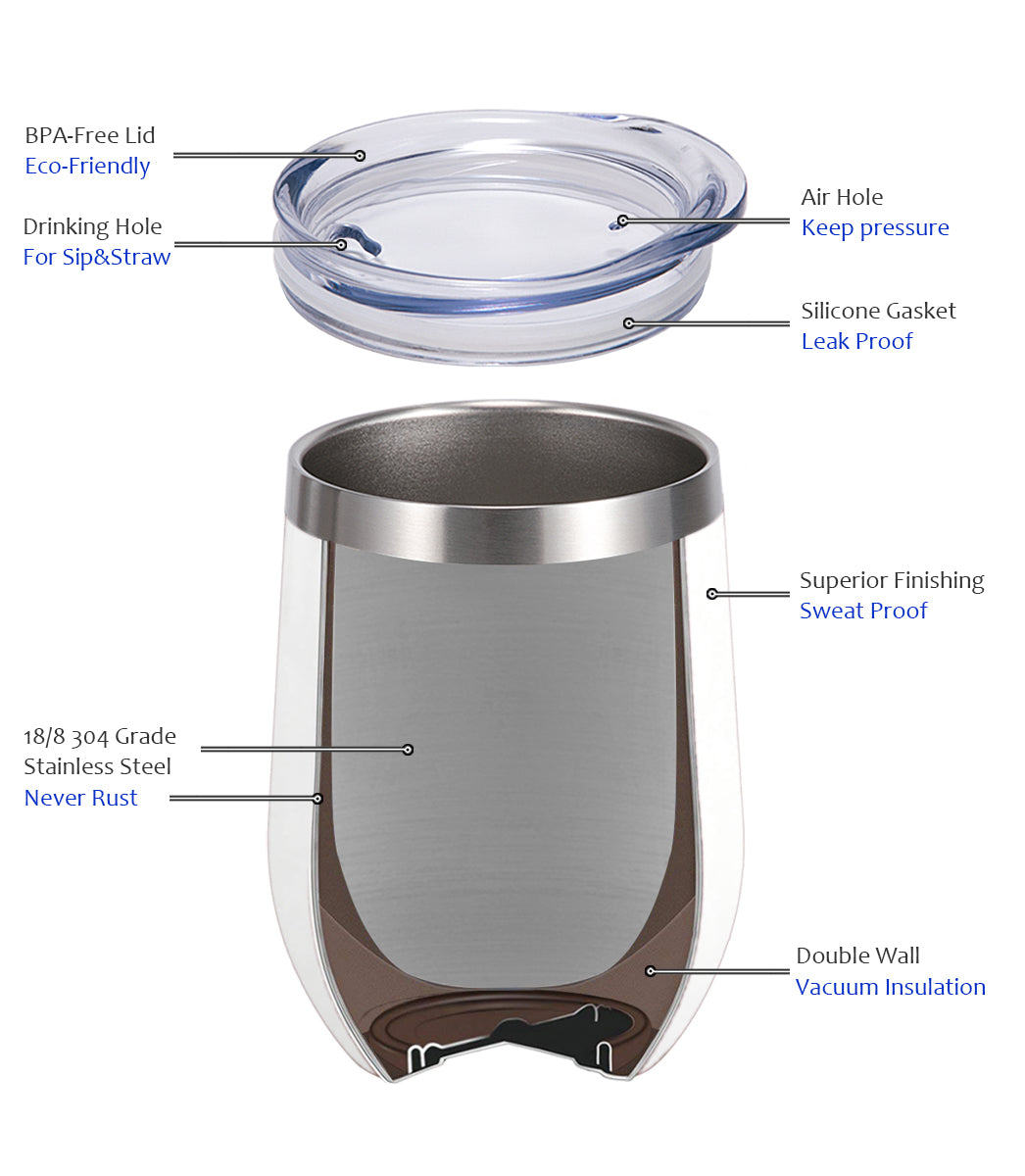 BPA-Free Lid
Eco-Friendly

Drinking Hole
For Sip&Straw

Air Hole
Keep pressure

Silicone Gasket
Leak Proof

Superior Finishing
Sweat Proof

18/8 304 Grade
Stainless Steel
Never Rust

Double Wall
Vacuum Insulation